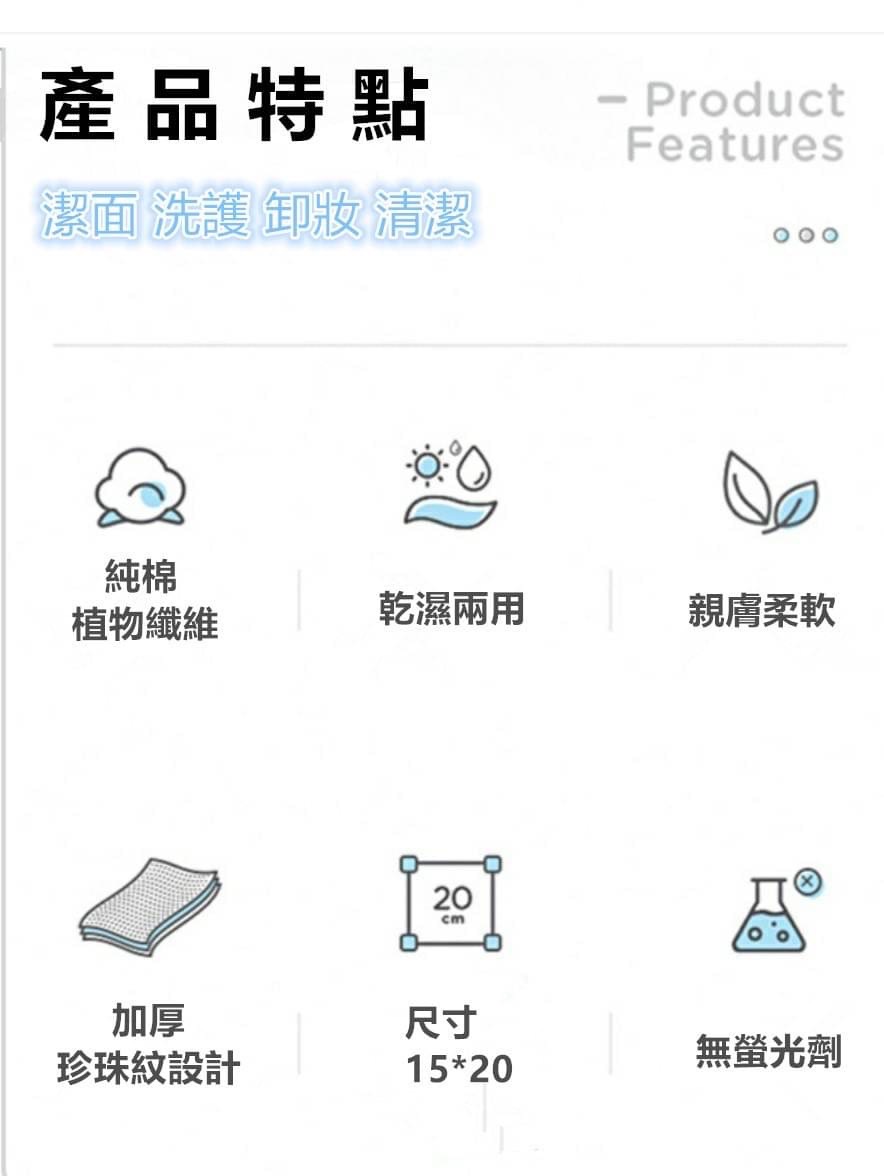 產品特點

- Product Features

潔面 洗護 卸妝 清潔

純棉
植物纖維

乾濕兩用

親膚柔軟

加厚
珍珠紋設計

20
cm

尺寸
15*20

無螢光劑