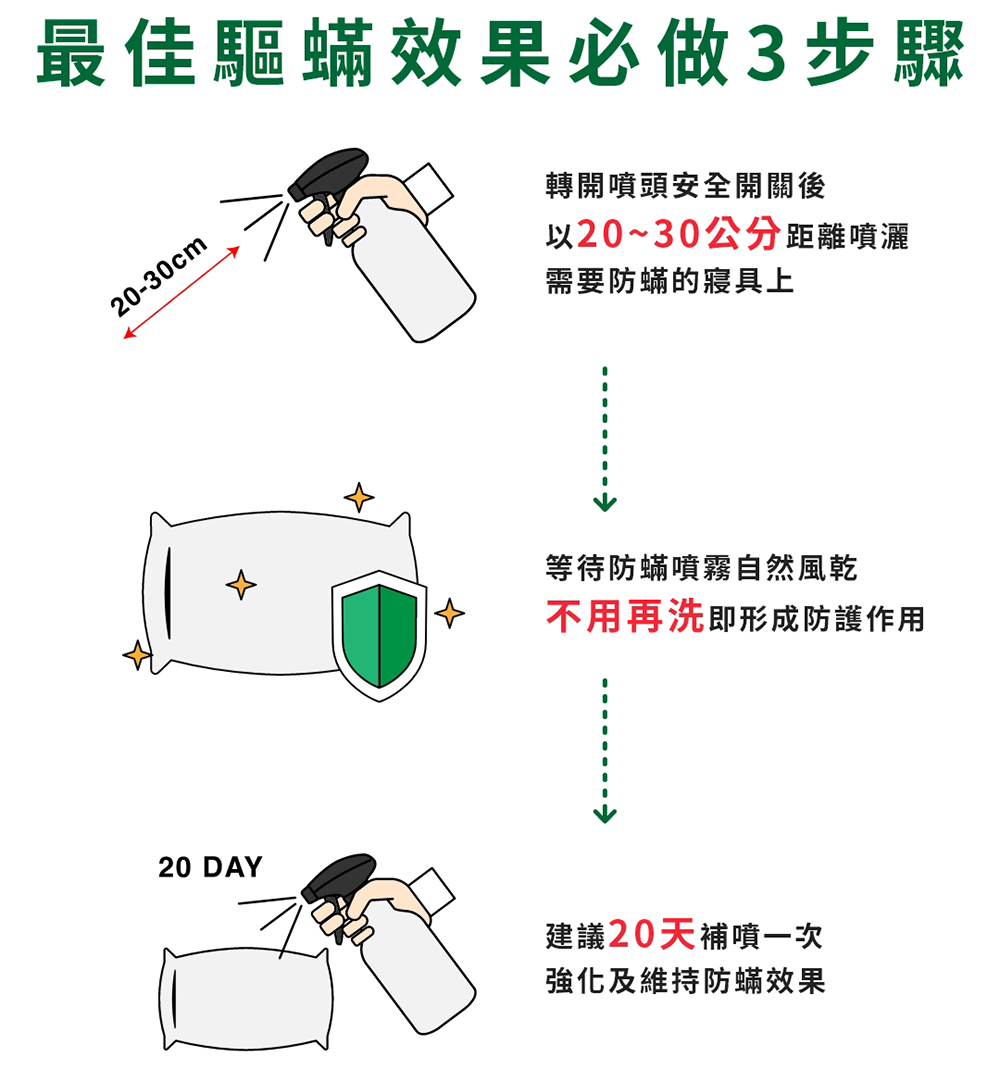 最佳驅蟎效果必做3步驟

20-30cm

轉開噴頭安全開關後
以20~30公分距離噴灑
需要防蟎的寢具上

等待防蟎噴霧自然風乾
不用再洗即形成防護作用

20 DAY

建議20天補噴一次
強化及維持防蟎效果