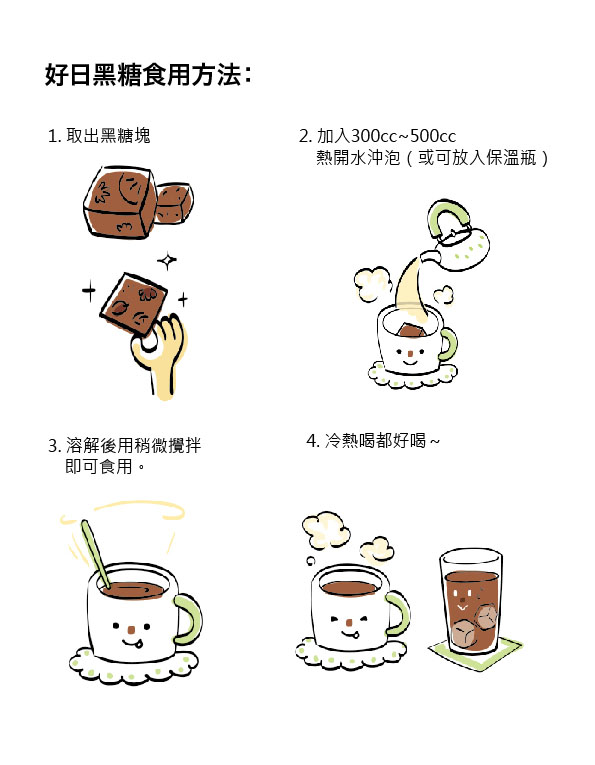 好日黑糖食用方法：

1. 取出黑糖塊

2. 加入300cc~500cc
熱開水沖泡（或可放入保溫瓶）

3. 溶解後用稍微攪拌
即可食用。

4. 冷熱喝都好喝～