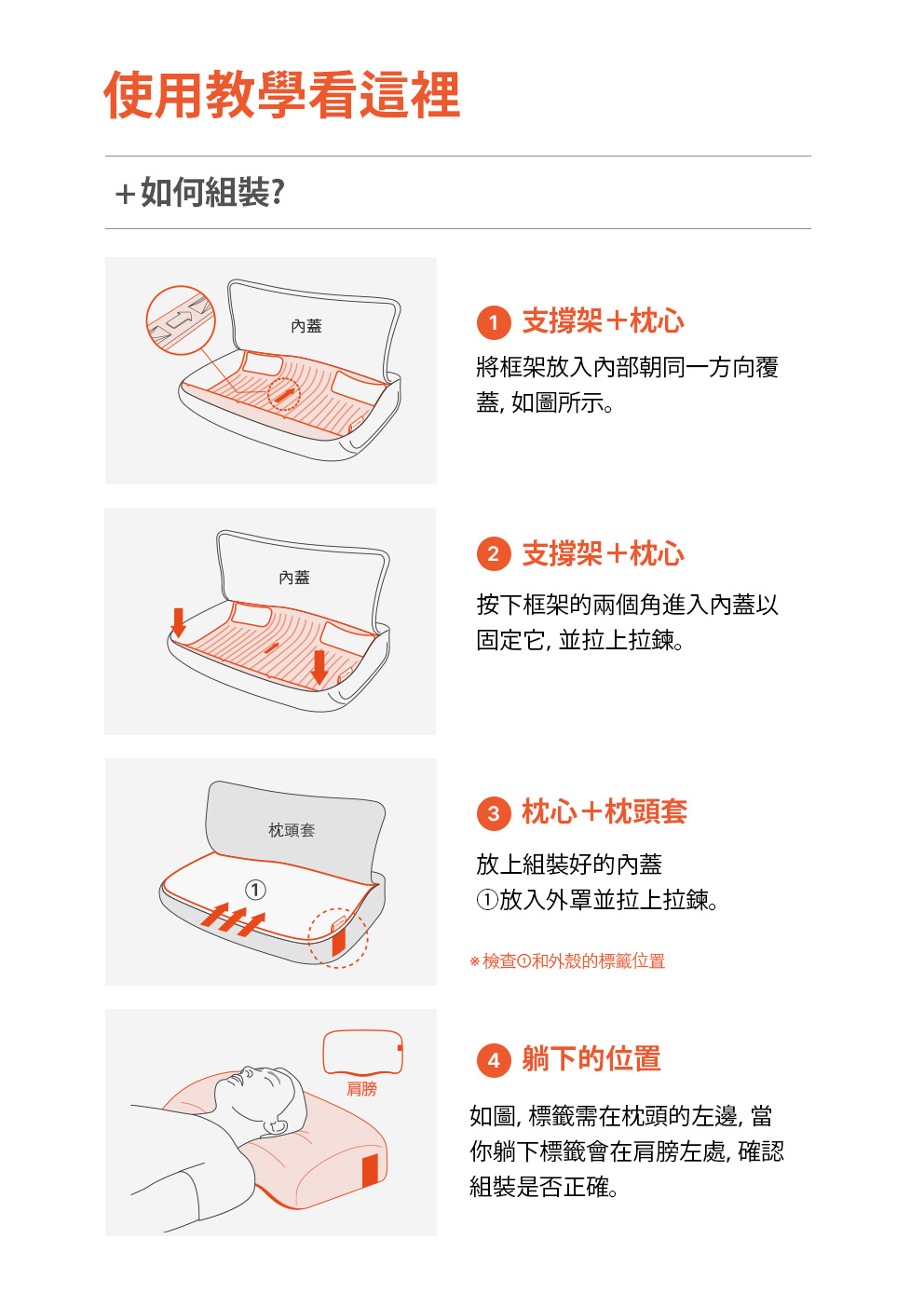 使用教學看這裡

+如何組裝?

內蓋

1 支撐架+枕心

將框架放入內部朝同一方向覆蓋, 如圖所示。

內蓋

2 支撐架+枕心

按下框架的兩個角進入內蓋以固定它, 並拉上拉鍊。

枕頭套

①

3 枕心+枕頭套

放上組裝好的內蓋
①放入外罩並拉上拉鍊。

※檢查①和外殼的標籤位置

肩膀

4 躺下的位置

如圖, 標籤需在枕頭的左邊, 當你躺下標籤會在肩膀左處, 確認組裝是否正確。